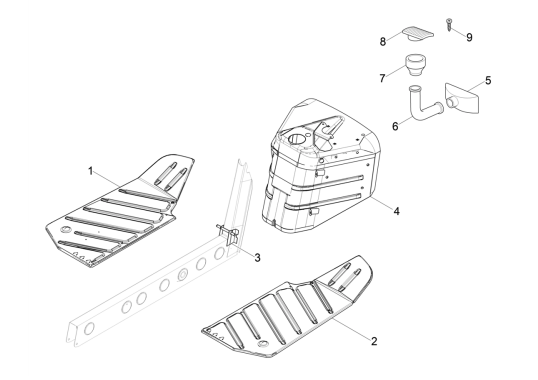 8
9
7
5
6
1
4
3
2